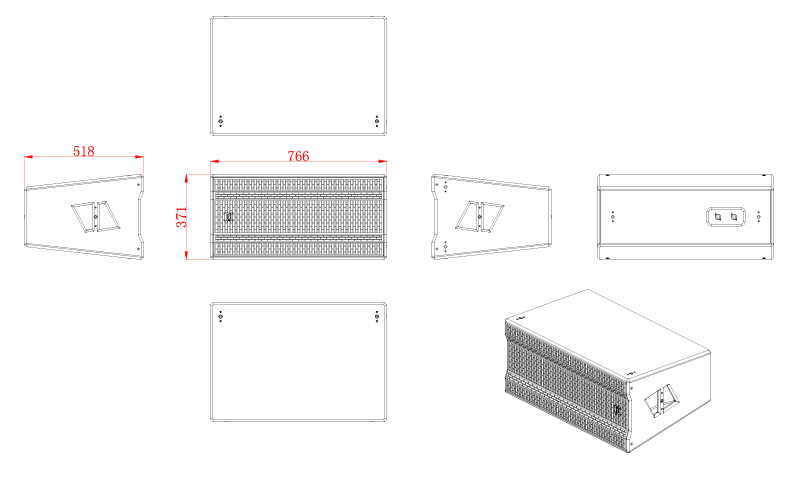 518

766

371