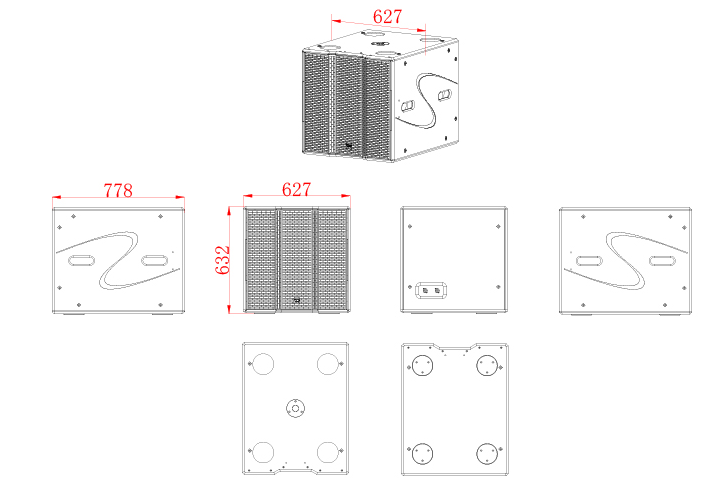 627

778

627

632