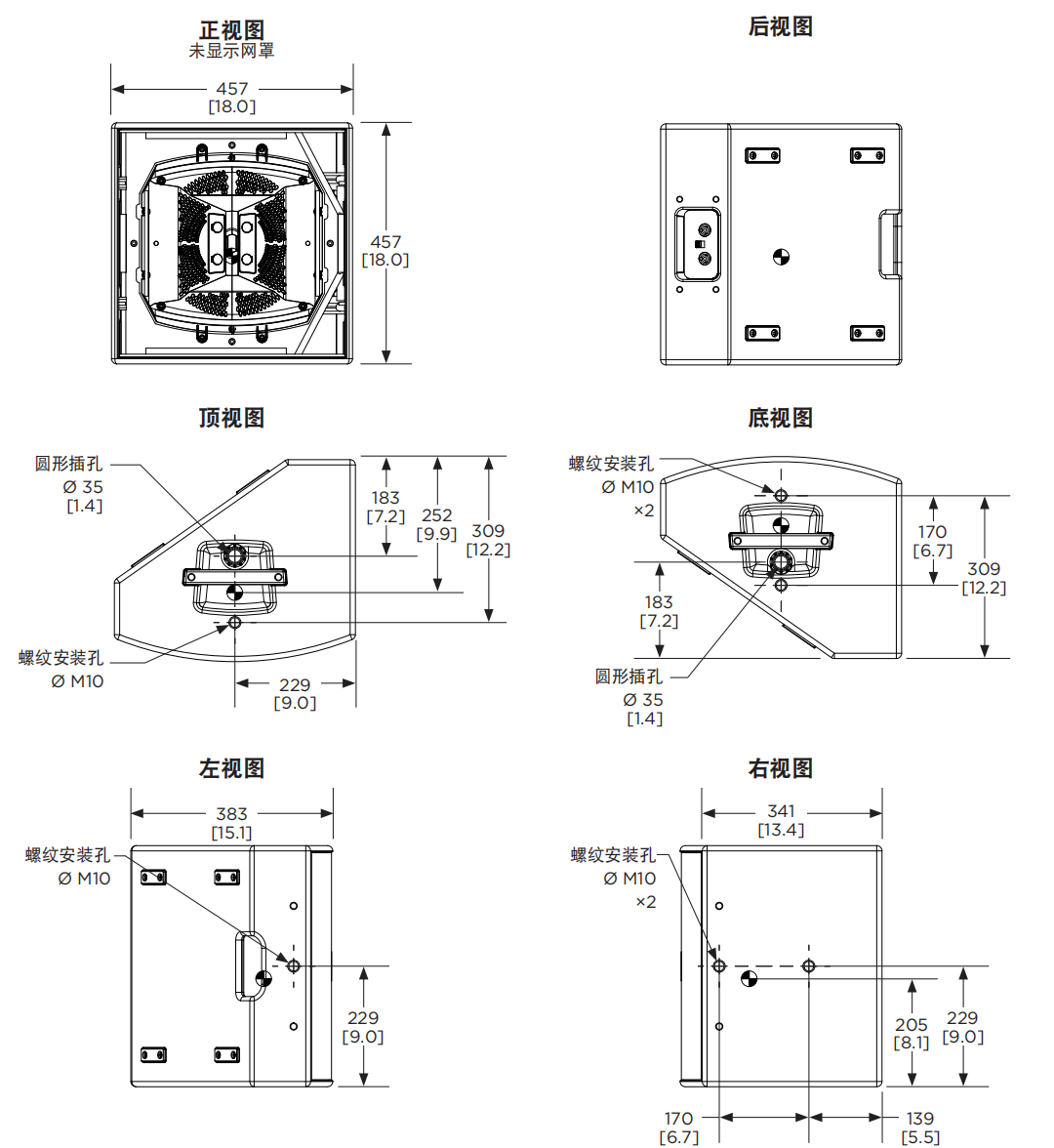 正视图
未显示网罩

457
[18.0]

457
[18.0]

后视图

顶视图

圆形插孔
Ø 35
[1.4]

183
[7.2]

252
[9.9]

309
[12.2]

螺纹安装孔
Ø M10

229
[9.0]

底视图

螺纹安装孔
Ø M10
×2

170
[6.7]

309
[12.2]

183
[7.2]

圆形插孔
Ø 35
[1.4]

左视图

383
[15.1]

螺纹安装孔
Ø M10

229
[9.0]

右视图

341
[13.4]

螺纹安装孔
Ø M10
×2

205
[8.1]

229
[9.0]

170
[6.7]

139
[5.5]