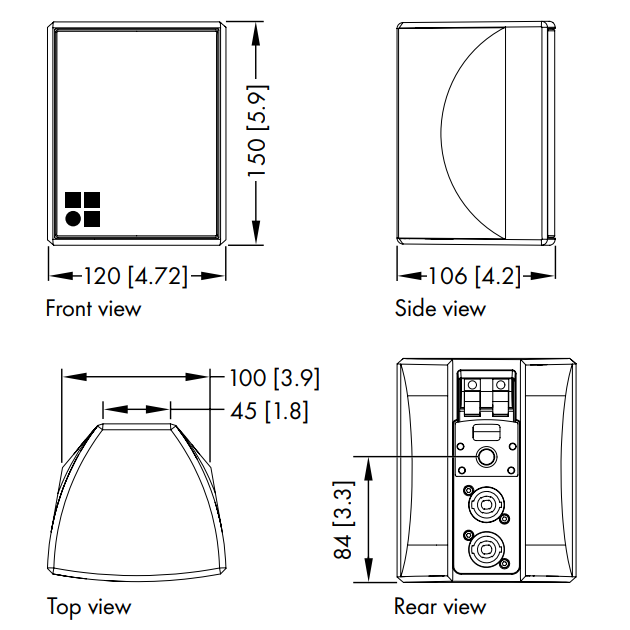 150 [5.9]

120 [4.72]

Front view

106 [4.2]

Side view

100 [3.9]

45 [1.8]

Top view

84 [3.3]

Rear view